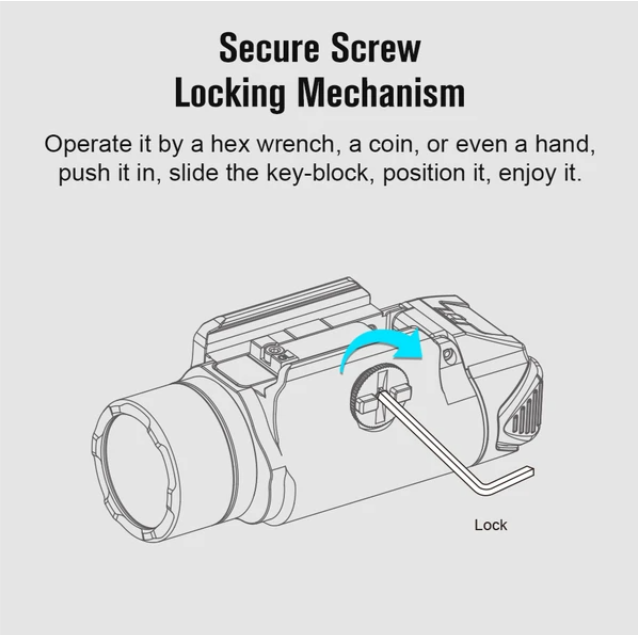 Secure Screw
Locking Mechanism

Operate it by a hex wrench, a coin, or even a hand, push it in, slide the key-block, position it, enjoy it.

Lock