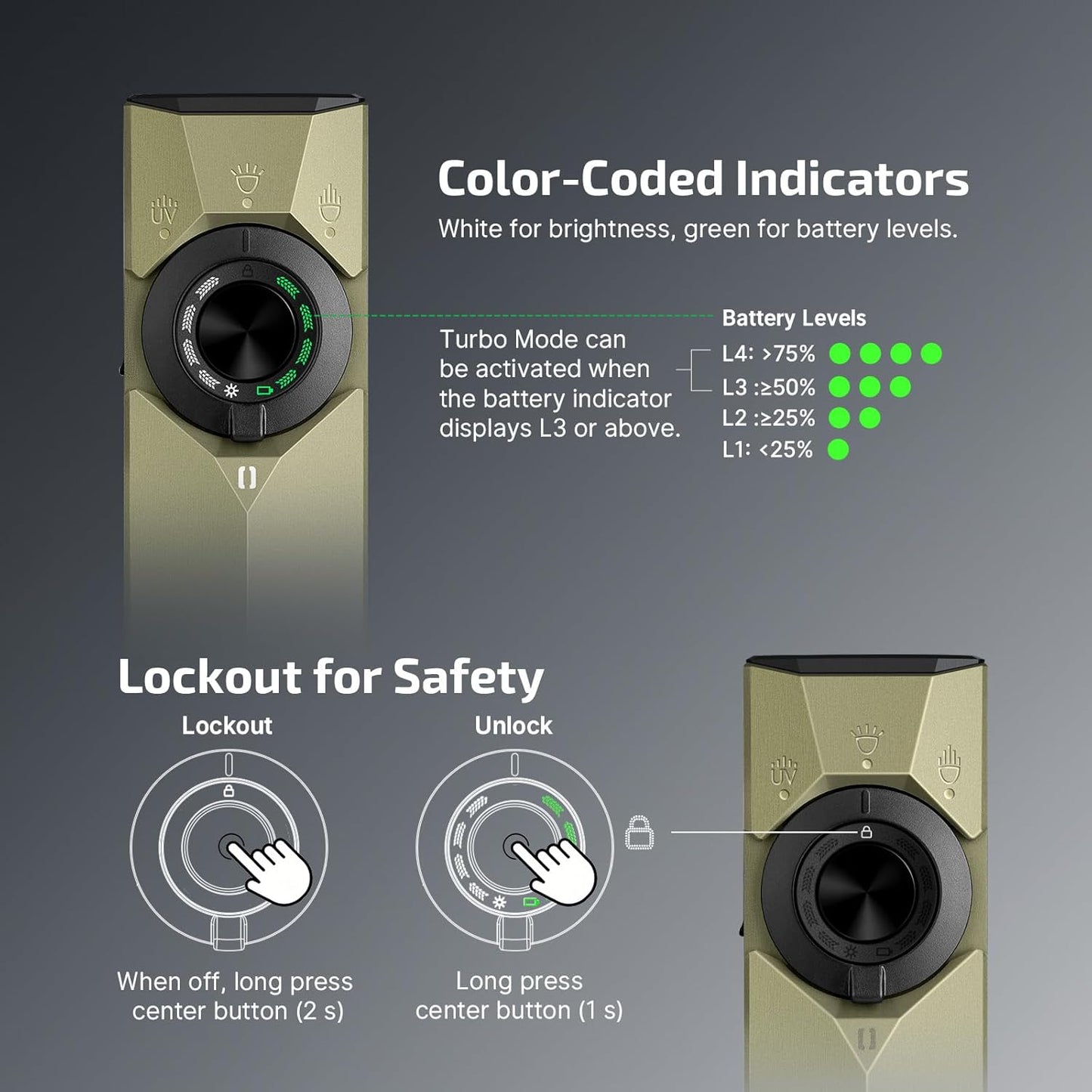 UV

Color-Coded Indicators

White for brightness, green for battery levels.

Turbo Mode can be activated when the battery indicator displays L3 or above.

Battery Levels

L4: >75%

L3 :≥50%

L2 :≥25%

L1: <25%

Lockout for Safety

Lockout

When off, long press center button (2 s)

Unlock

Long press center button (1 s)

UV